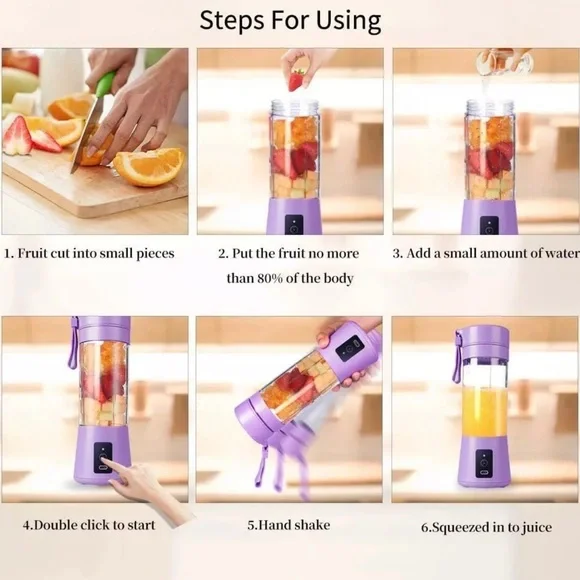 Steps For Using

1. Fruit cut into small pieces

2. Put the fruit no more than 80% of the body

3. Add a small amount of water

4.Double click to start

5.Hand shake

6.Squeezed in to juice